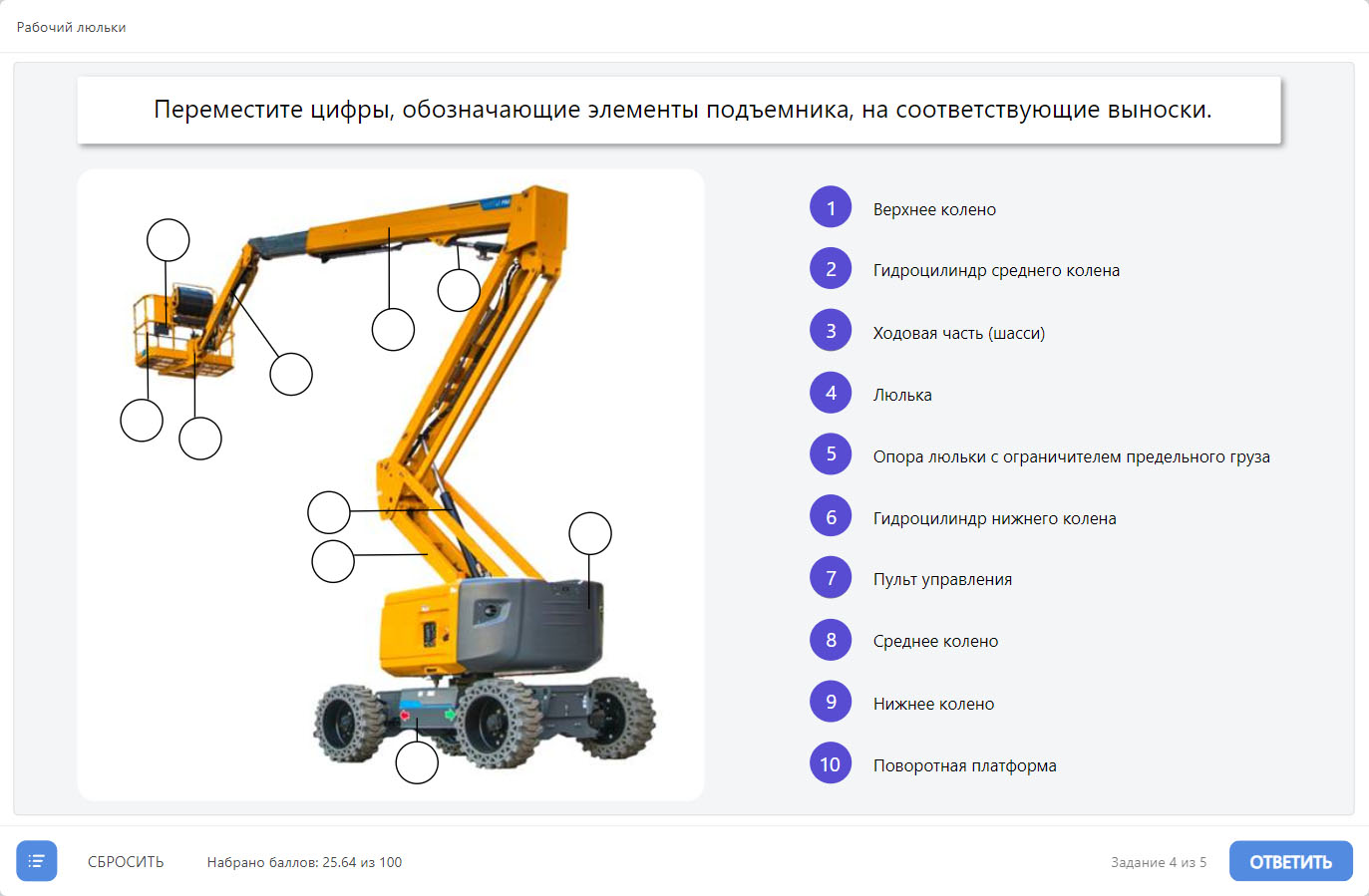 Рабочий люльки

Переместите цифры, обозначающие элементы подъемника, на соответствующие выноски.

1 Верхнее колено
2 Гидроцилиндр среднего колена
3 Ходовая часть (шасси)
4 Люлька
5 Опора люльки с ограничителем предельного груза
6 Гидроцилиндр нижнего колена
7 Пульт управления
8 Среднее колено
9 Нижнее колено
10 Поворотная платформа

СБРОСИТЬ
Набрано баллов: 25.64 из 100
Задание 4 из 5
ОТВЕТИТЬ